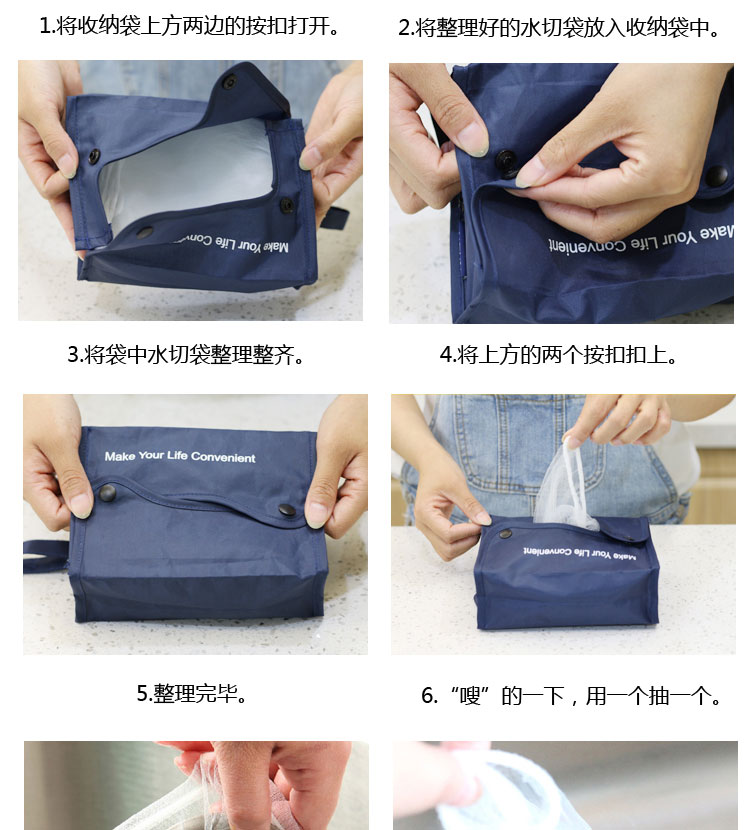 1.将收纳袋上方两边的按扣打开。

2.将整理好的水切袋放入收纳袋中。

Make Your Life Convenient

Make Your Life Convenient

3.将袋中水切袋整理整齐。

4.将上方的两个按扣扣上。

Make Your Life Convenient

Make Your Life Convenient

5.整理完毕。

6.“嗖”的一下，用一个抽一个。